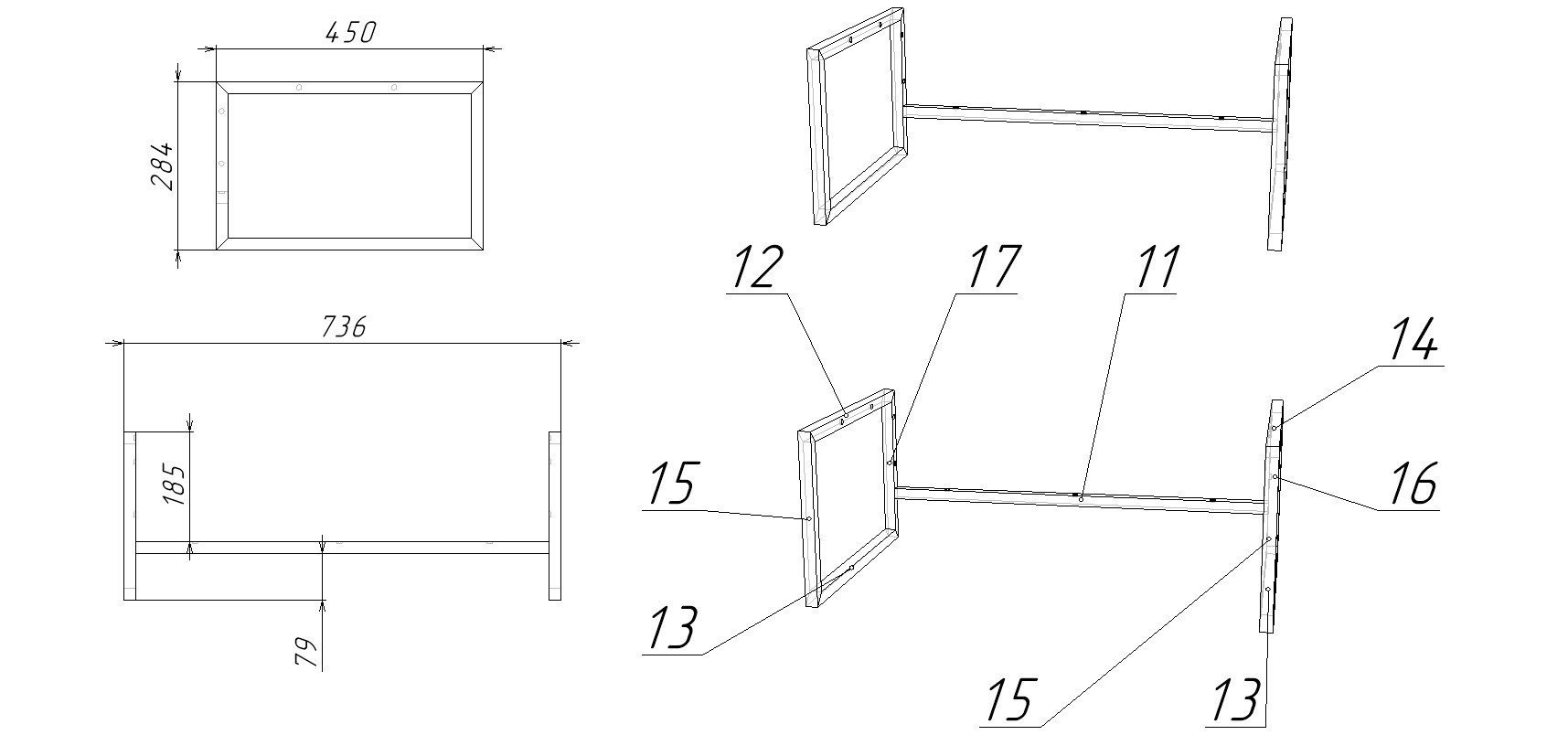 450

284

736

185

79

12

17

11

14

15

16

13

15

13