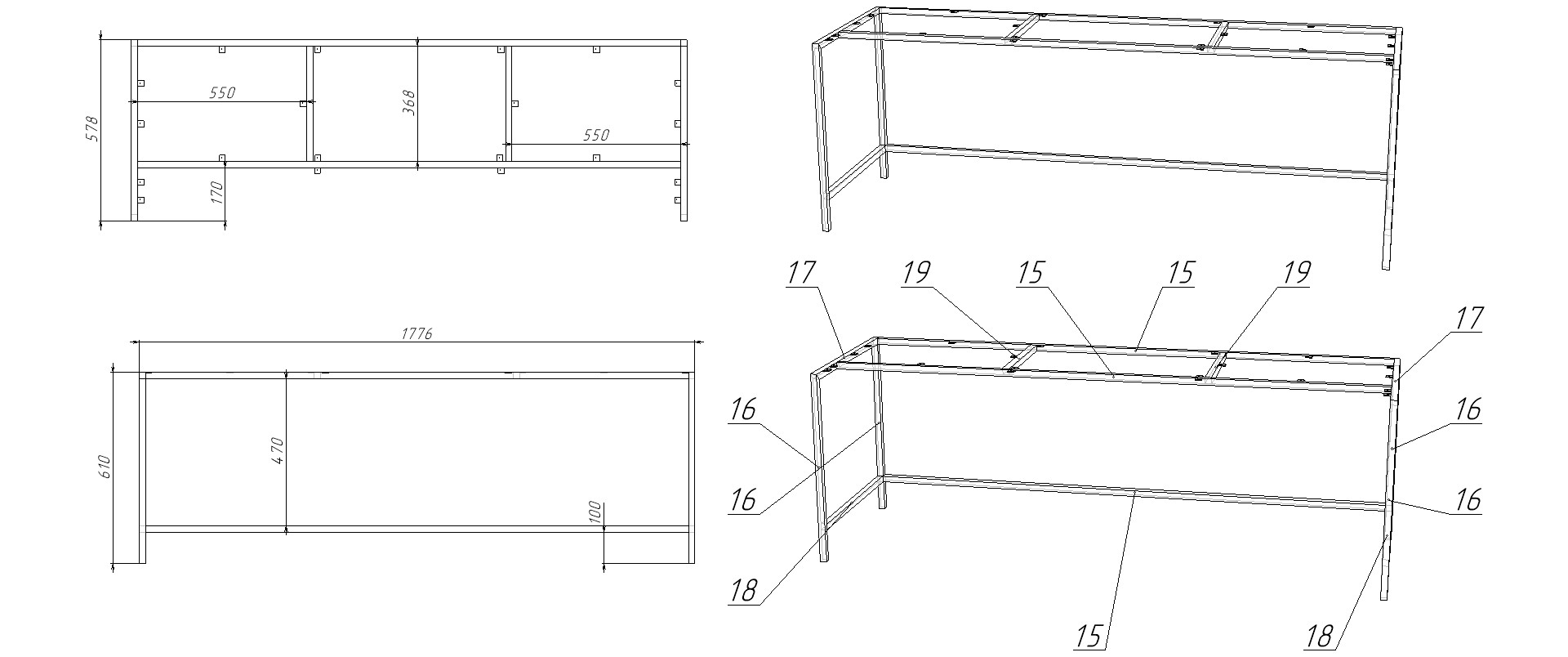 578
550
368
550
170
1776
610
470
100
17
19
15
15
19
17
16
16
16
16
18
15
18