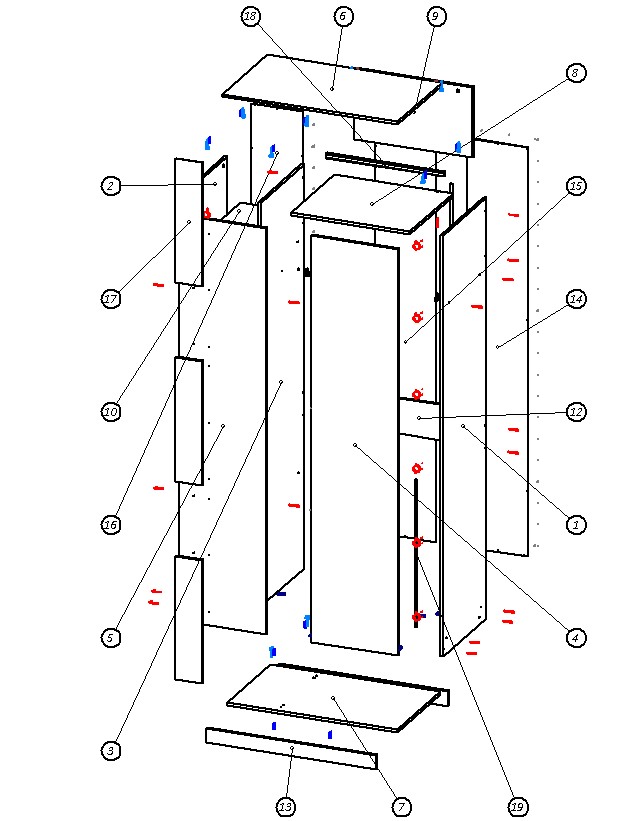 18
6
9
8
2
15
17
14
10
12
16
1
5
4
3
13
7
19