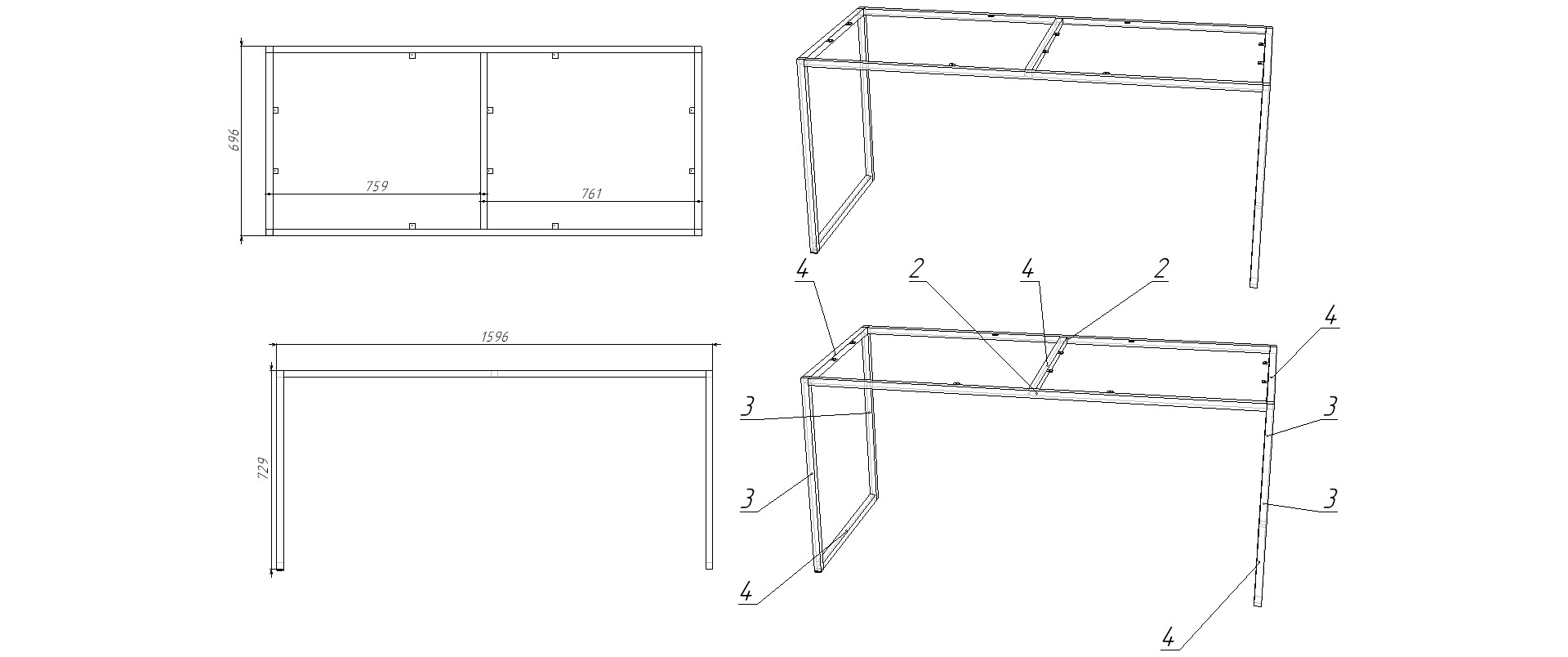 696
759
761
1596
729
4
2
4
2
4
3
3
3
3
4
4