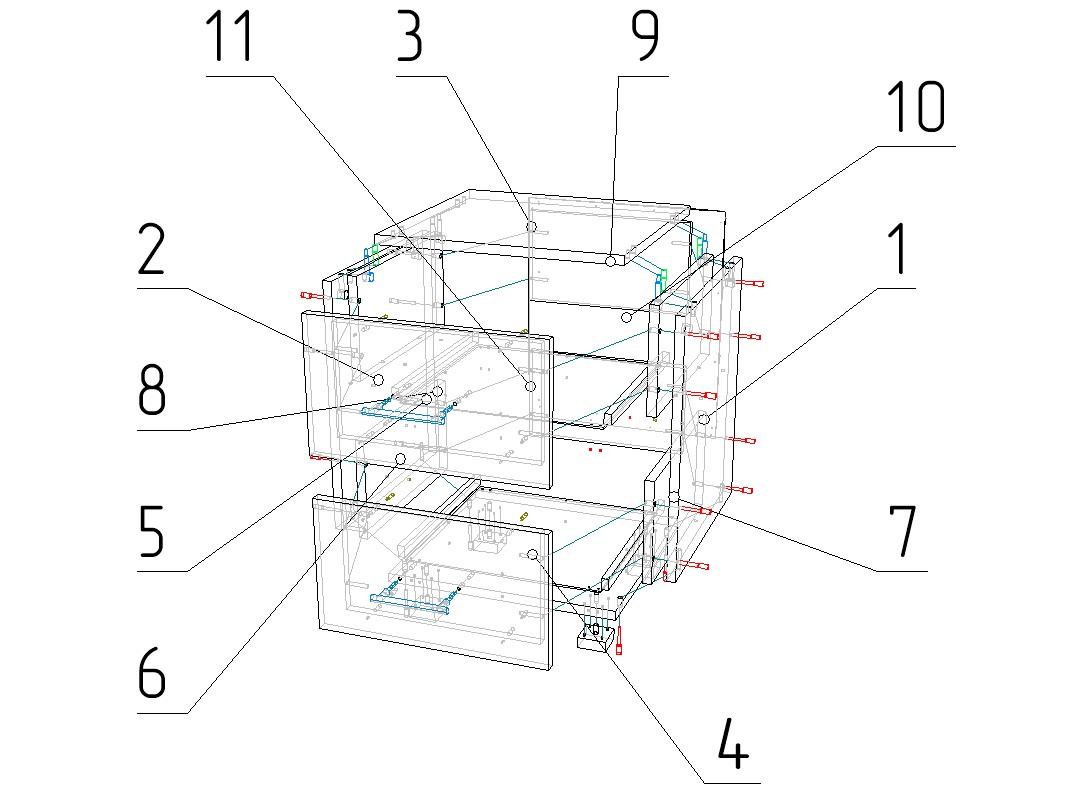 11
3
9
10
2
1
8
5
7
6
4