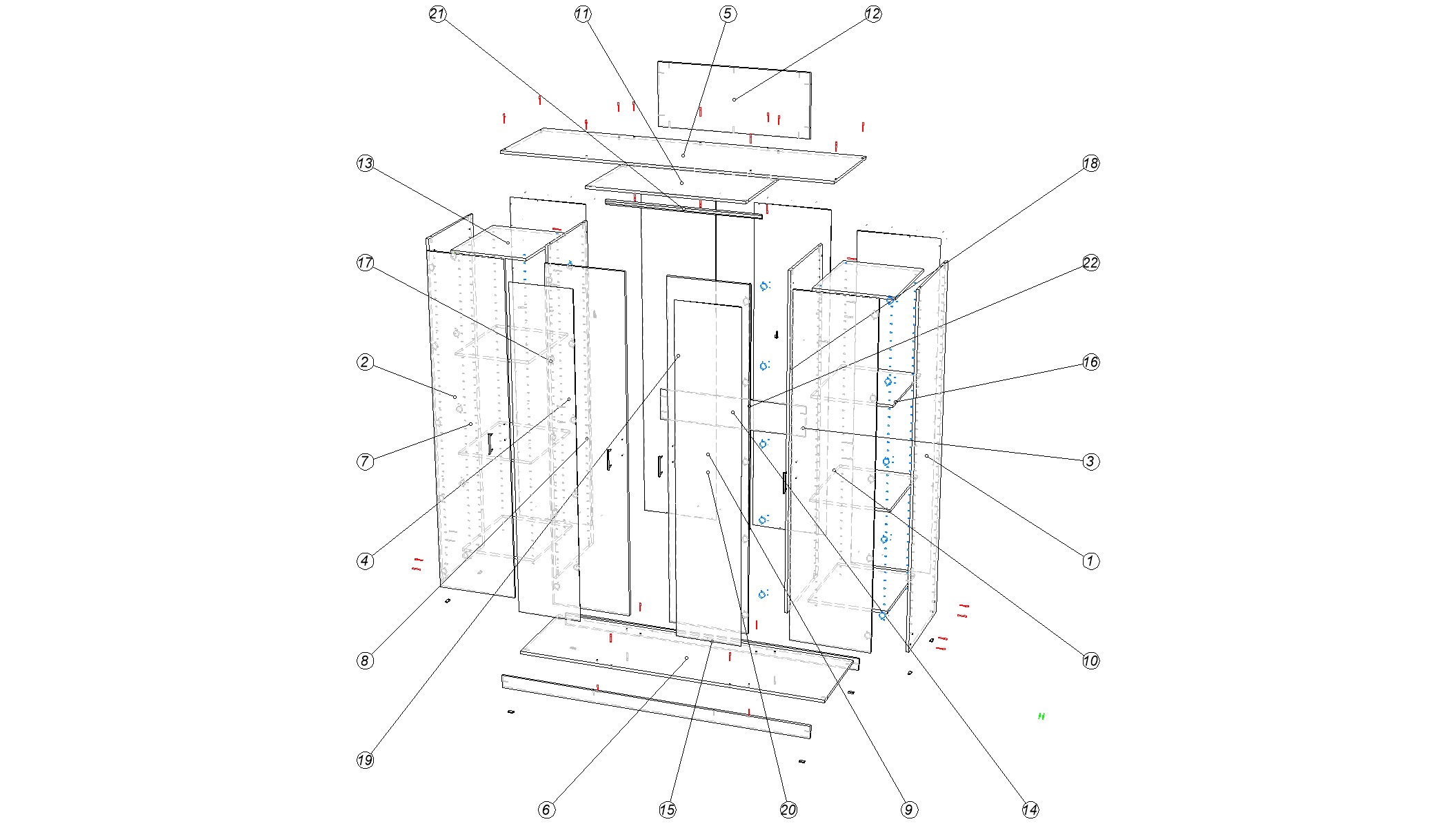 21
11
5
12
13
18
17
22
2
16
7
3
4
1
8
10
19
6
15
20
9
14
H