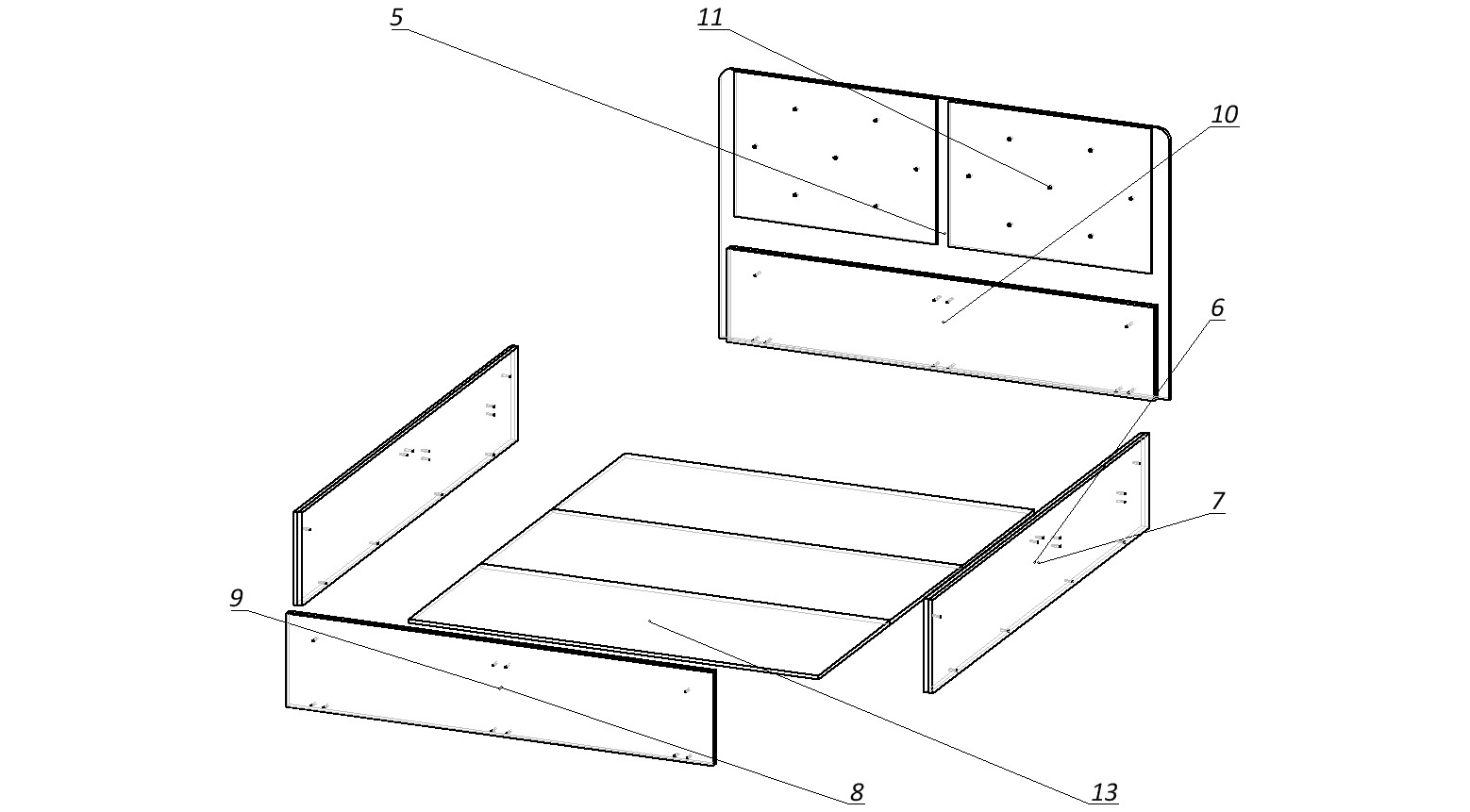 5
11
10
6
7
9
8
13