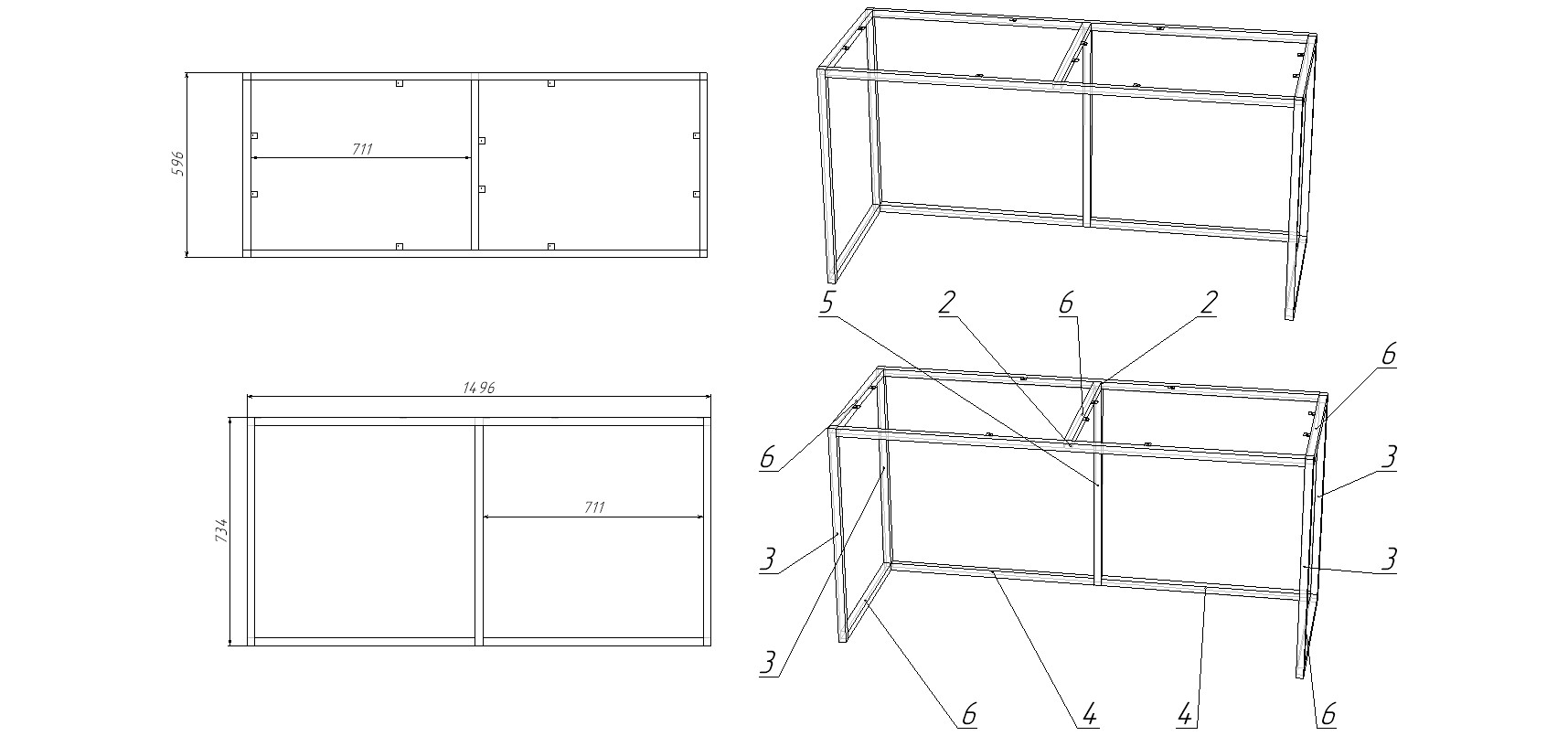 596
711
1496
734
711
5
2
6
2
6
6
3
3
3
3
6
4
4
6