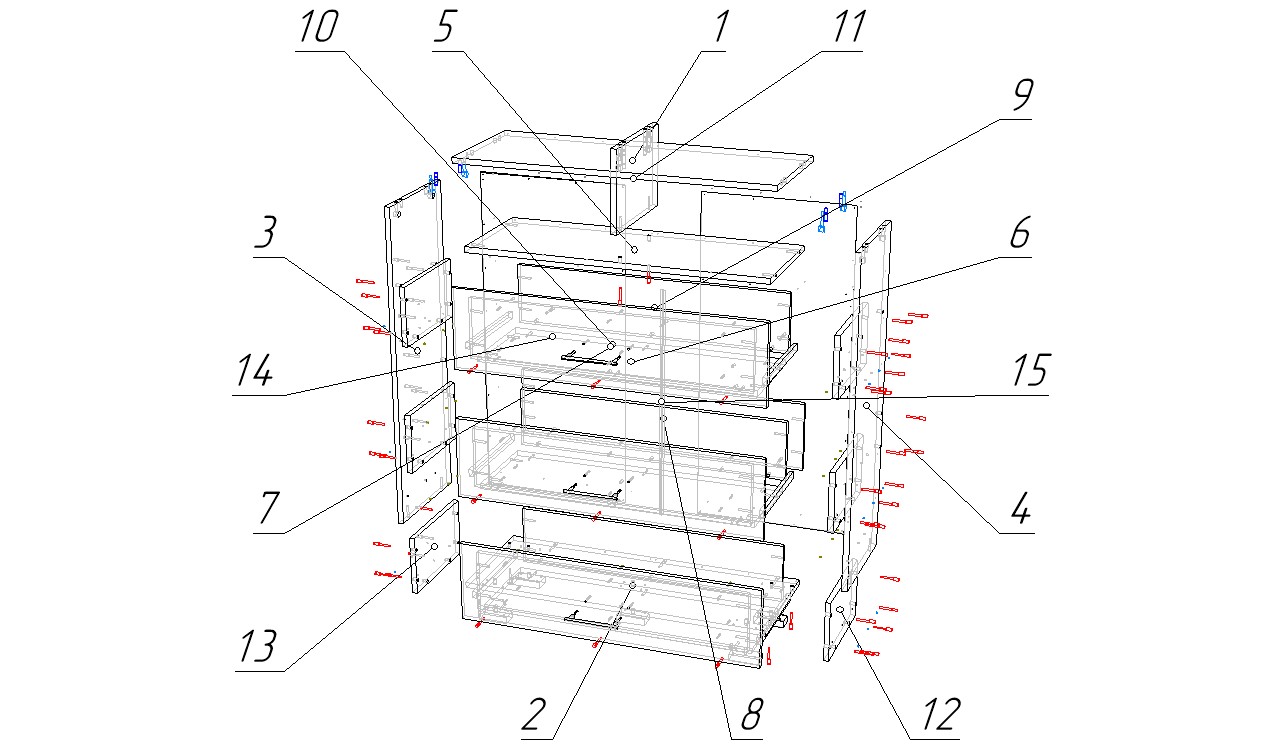 10
5
1
11
9
3
6
14
15
7
4
13
2
8
12