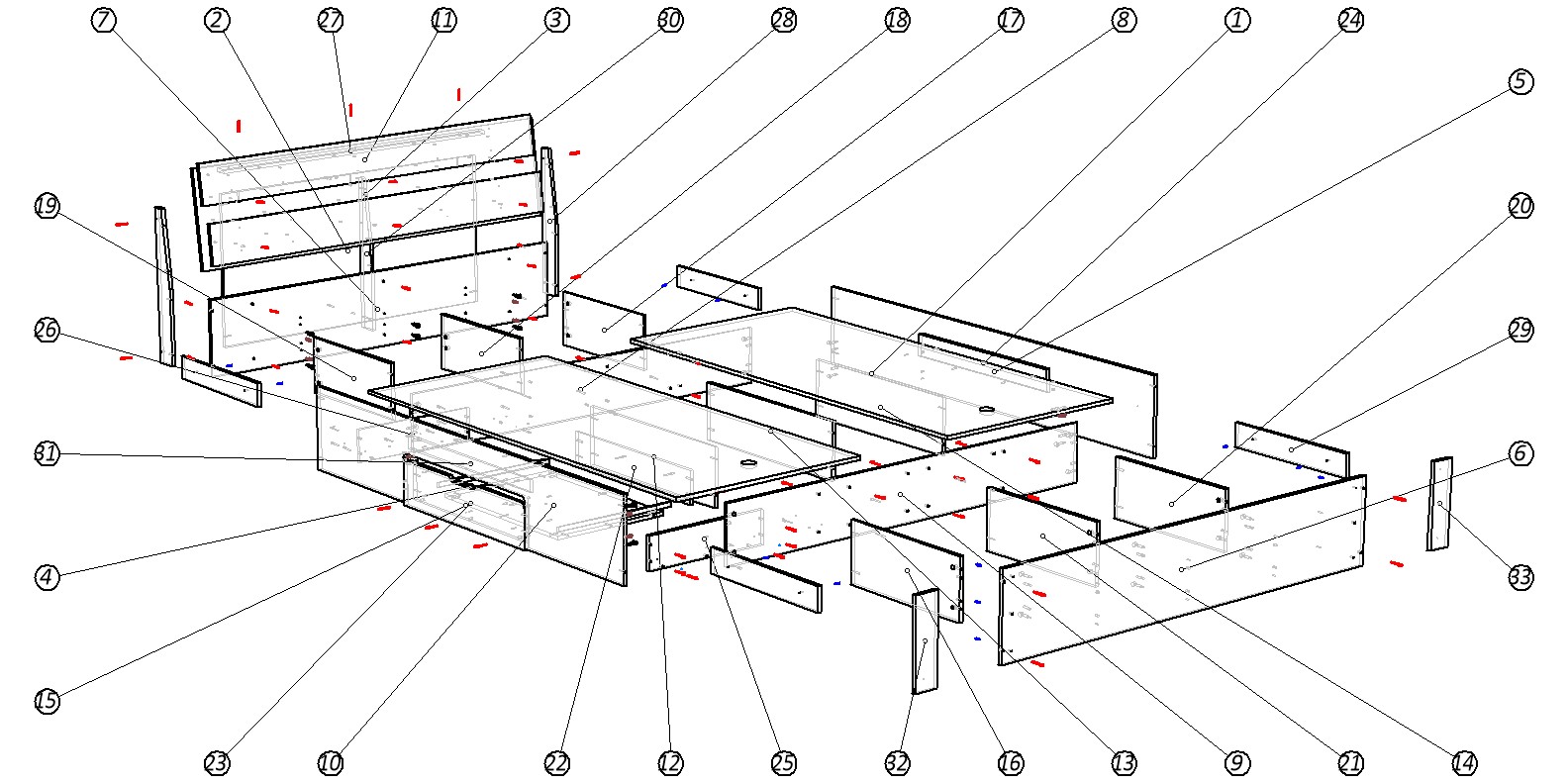 7 2 27 11 3 30 28 18 17 8 1 24

5

19

20

26

29

31

6

4

33

15

23 10 22 12 25 32 16 13 9 21 14