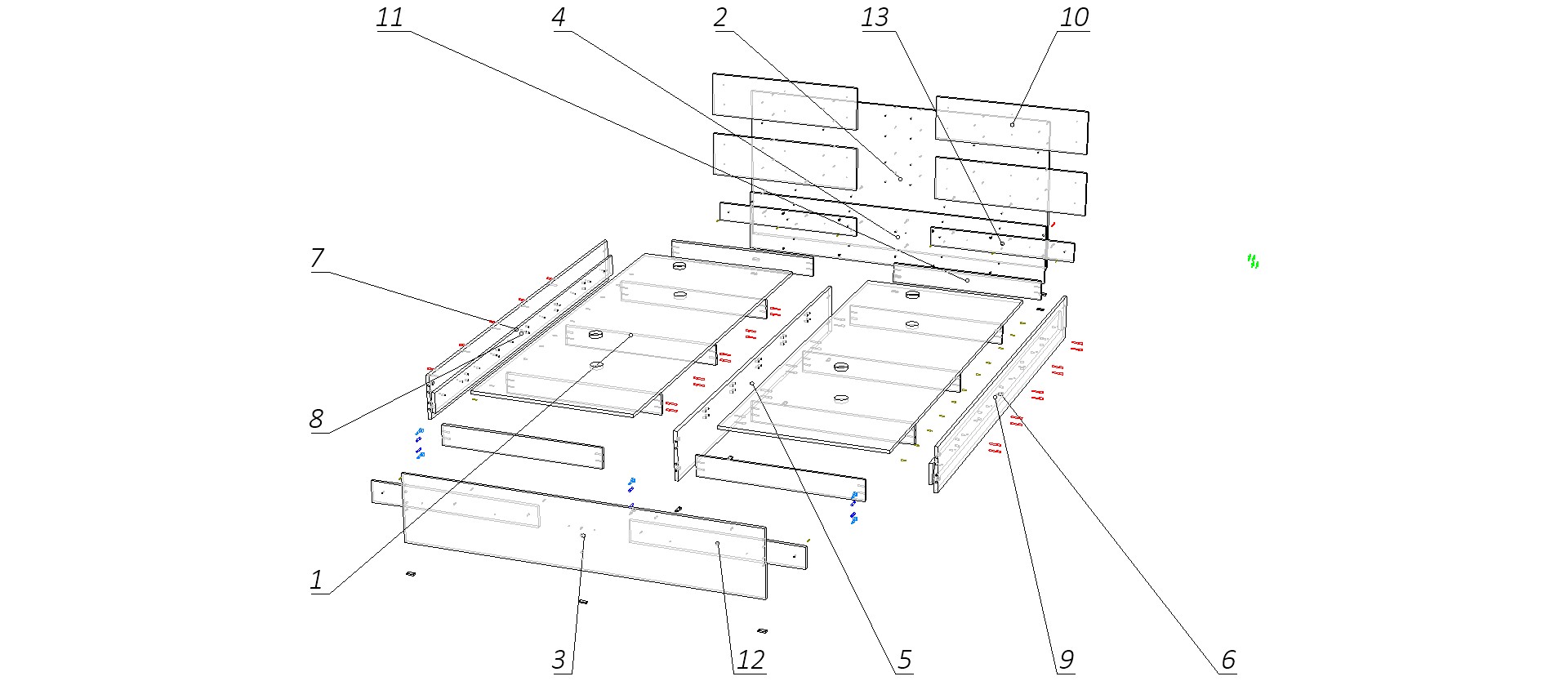 11
4
2
13
10
7
8
1
3
12
5
9
6